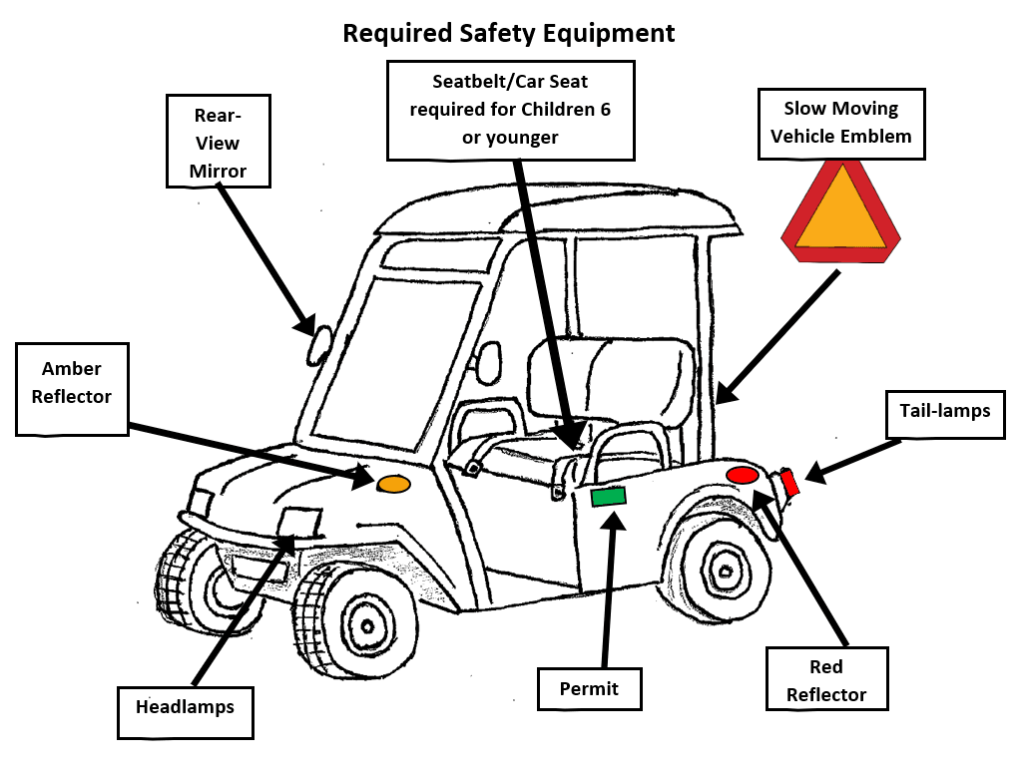 Required Safety Equipment

Rear-View Mirror

Seatbelt/Car Seat required for Children 6 or younger

Slow Moving Vehicle Emblem

Amber Reflector

Tail-lamps

Headlamps

Permit

Red Reflector